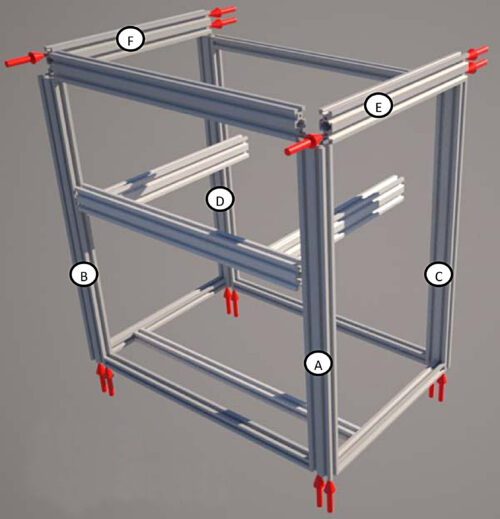 F
E
D
B
C
A